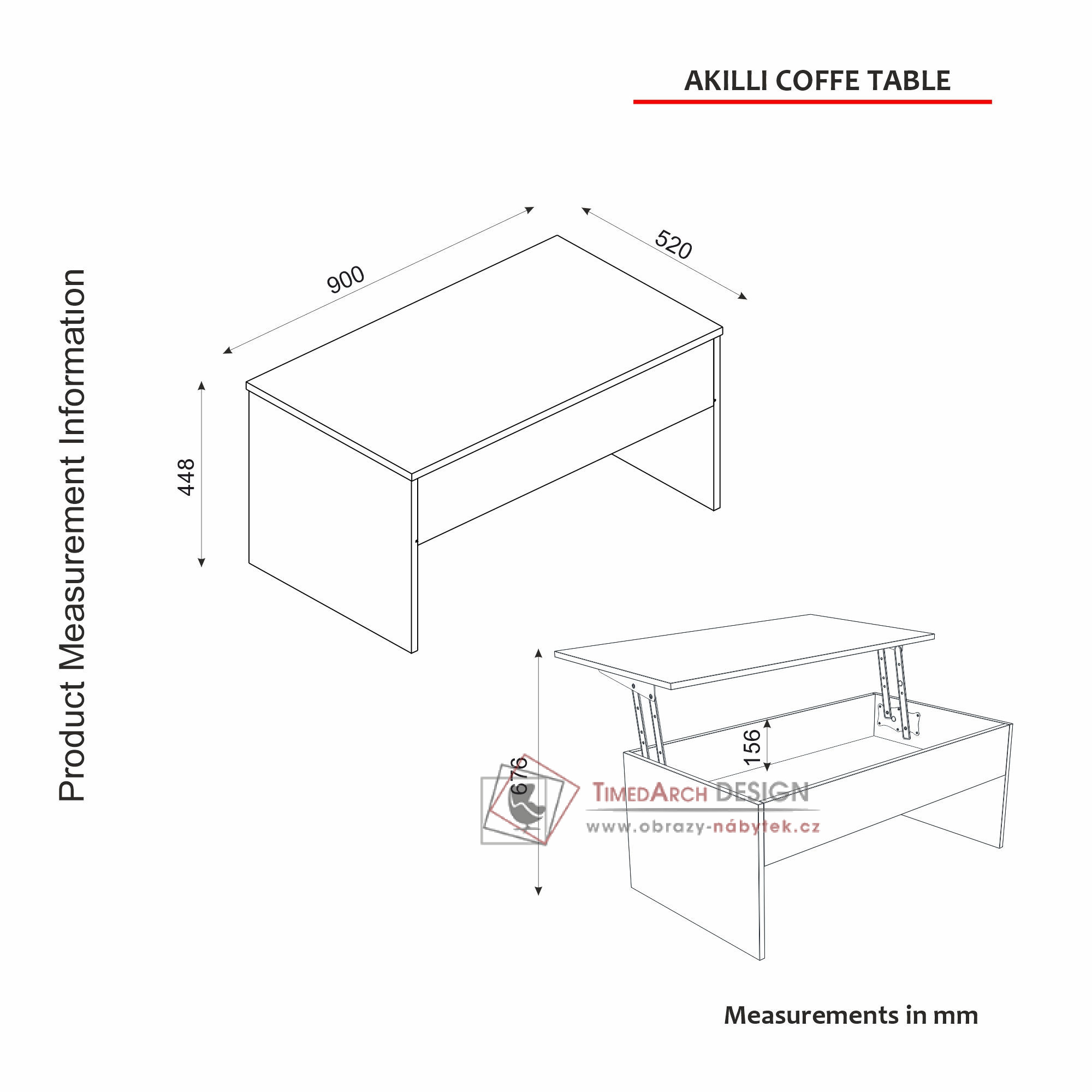 AKILLI COFFE TABLE

Product Measurement Information

900

520

448

676

156

TimedArch DESIGN
www.obrazy-nábytek.cz

Measurements in mm